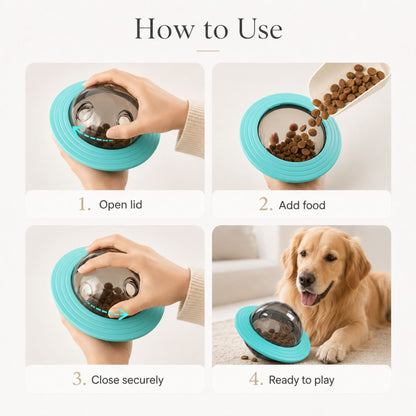 How to Use

1. Open lid

2. Add food

3. Close securely

4. Ready to play